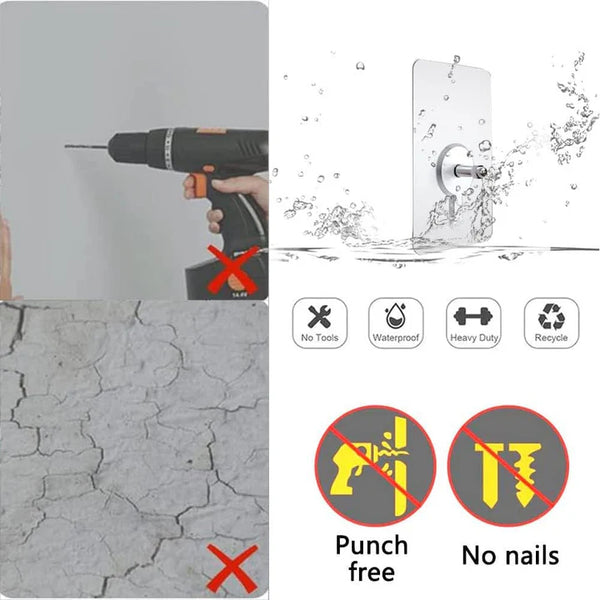 No Tools
Waterproof
Heavy Duty
Recycle

Punch free
No nails